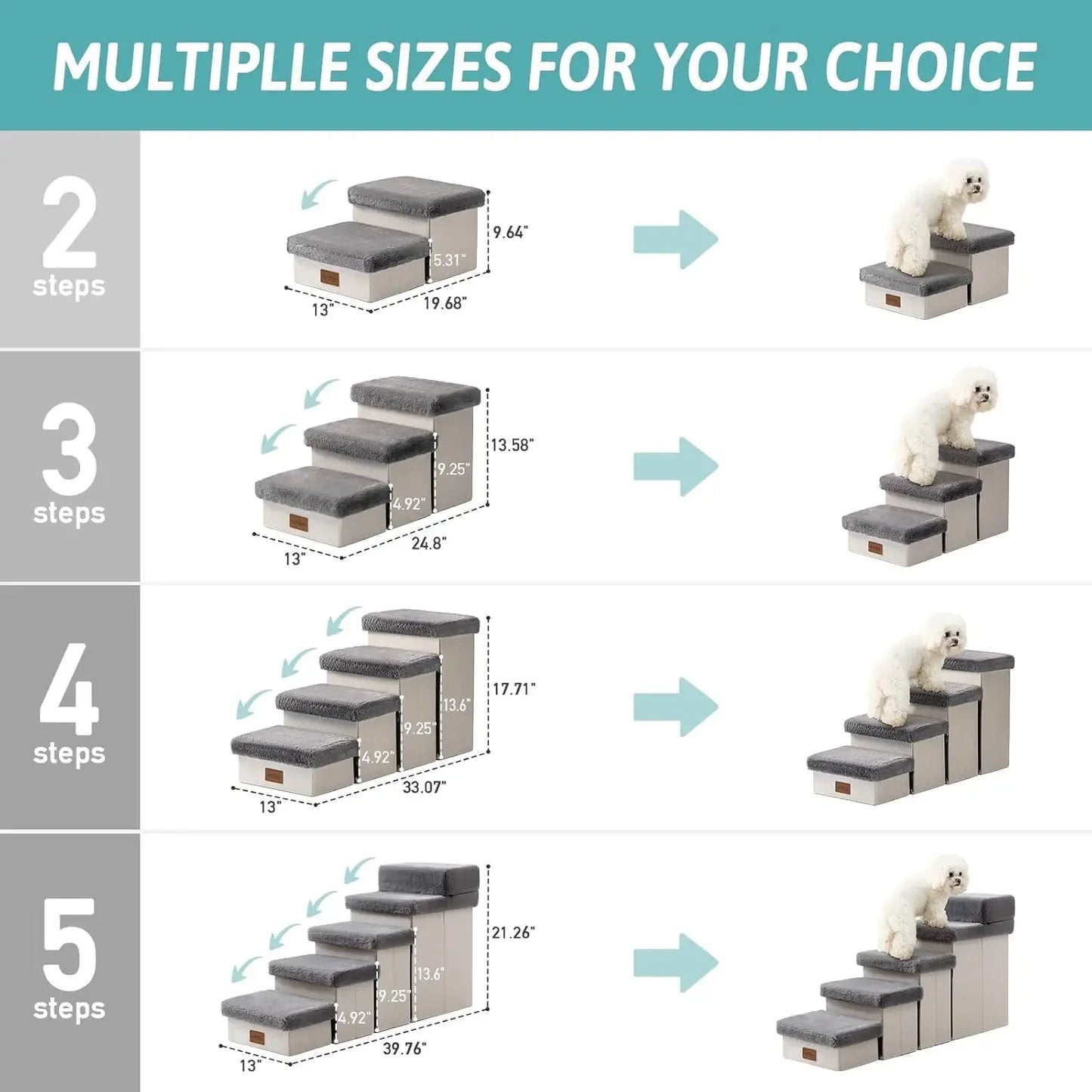 MULTIPLLE SIZES FOR YOUR CHOICE

2
steps

9.64"
5.31"
13"
19.68"

3
steps

13.58"
9.25"
4.92"
13"
24.8"

4
steps

17.71"
13.6"
9.25"
4.92"
13"
33.07"

5
steps

21.26"
13.6"
9.25"
4.92"
13"
39.76"