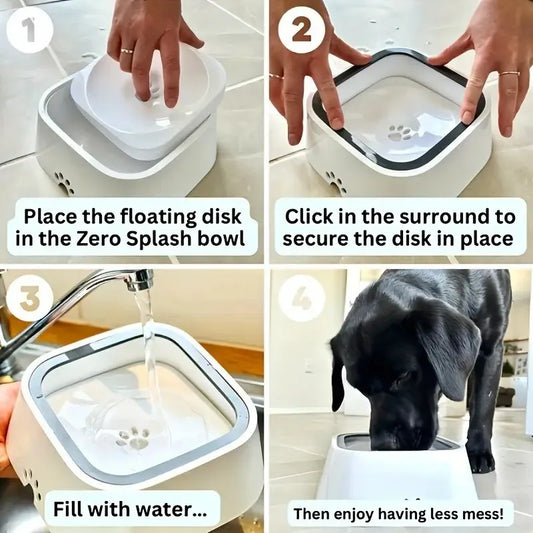 1

Place the floating disk in the Zero Splash bowl

2

Click in the surround to secure the disk in place

3

Fill with water...

4

Then enjoy having less mess!