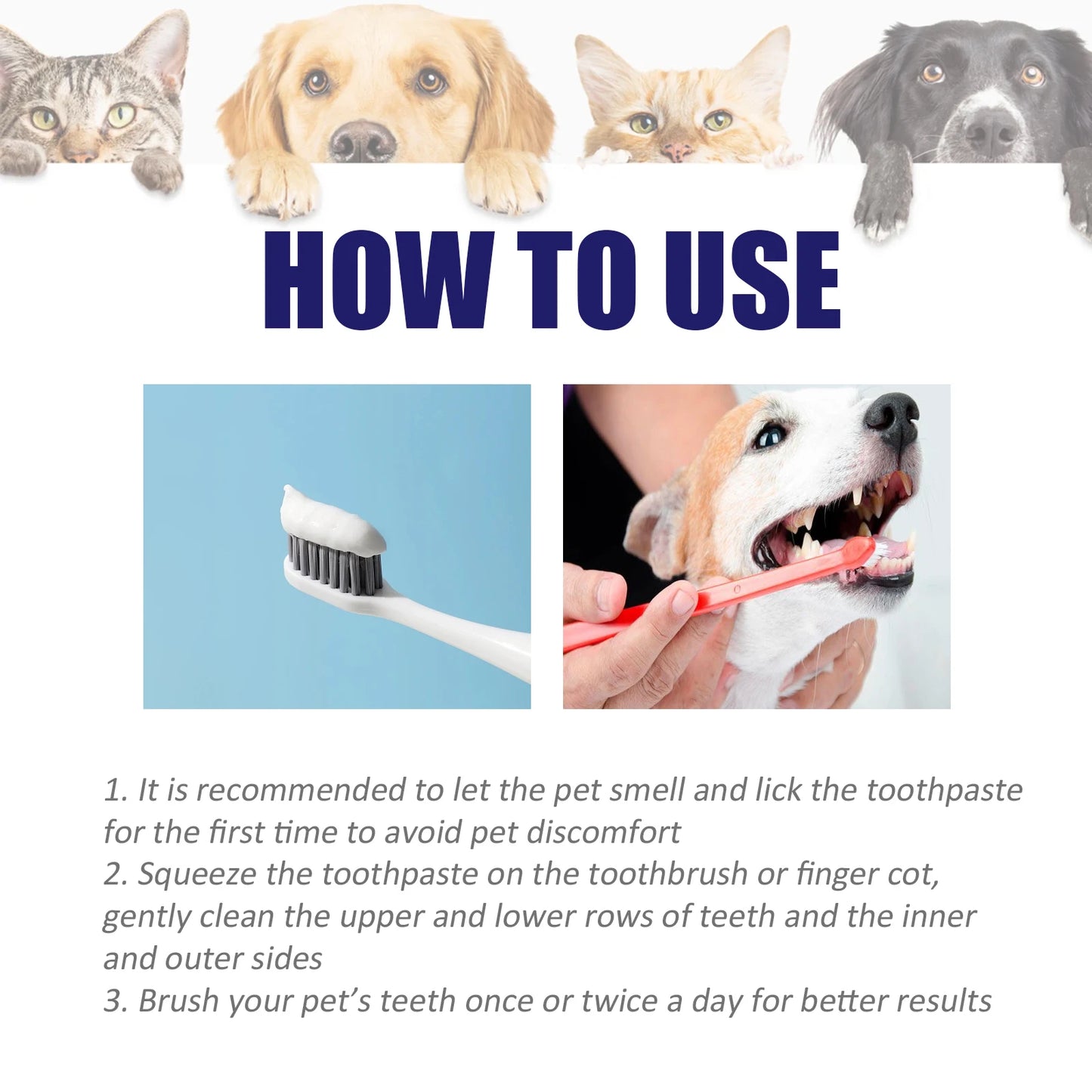 HOW TO USE

1. It is recommended to let the pet smell and lick the toothpaste for the first time to avoid pet discomfort
2. Squeeze the toothpaste on the toothbrush or finger cot, gently clean the upper and lower rows of teeth and the inner and outer sides
3. Brush your pet's teeth once or twice a day for better results